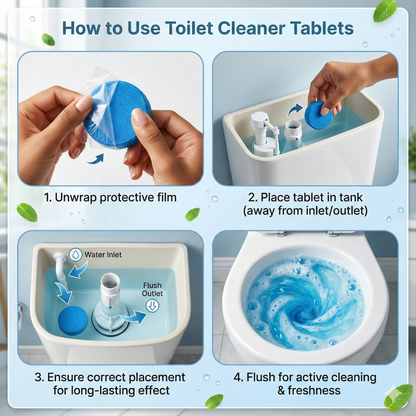 How to Use Toilet Cleaner Tablets

1. Unwrap protective film

2. Place tablet in tank (away from inlet/outlet)

Water Inlet

Flush Outlet

3. Ensure correct placement for long-lasting effect

4. Flush for active cleaning & freshness