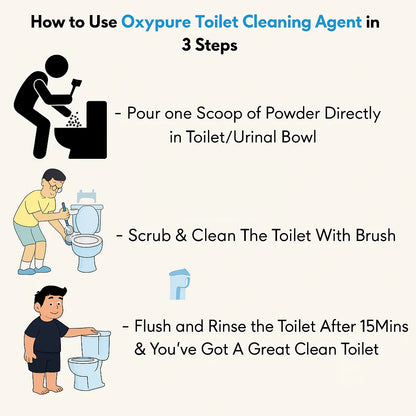 How to Use Oxypure Toilet Cleaning Agent in 3 Steps

- Pour one Scoop of Powder Directly in Toilet/Urinal Bowl

- Scrub & Clean The Toilet With Brush

- Flush and Rinse the Toilet After 15Mins & You've Got A Great Clean Toilet